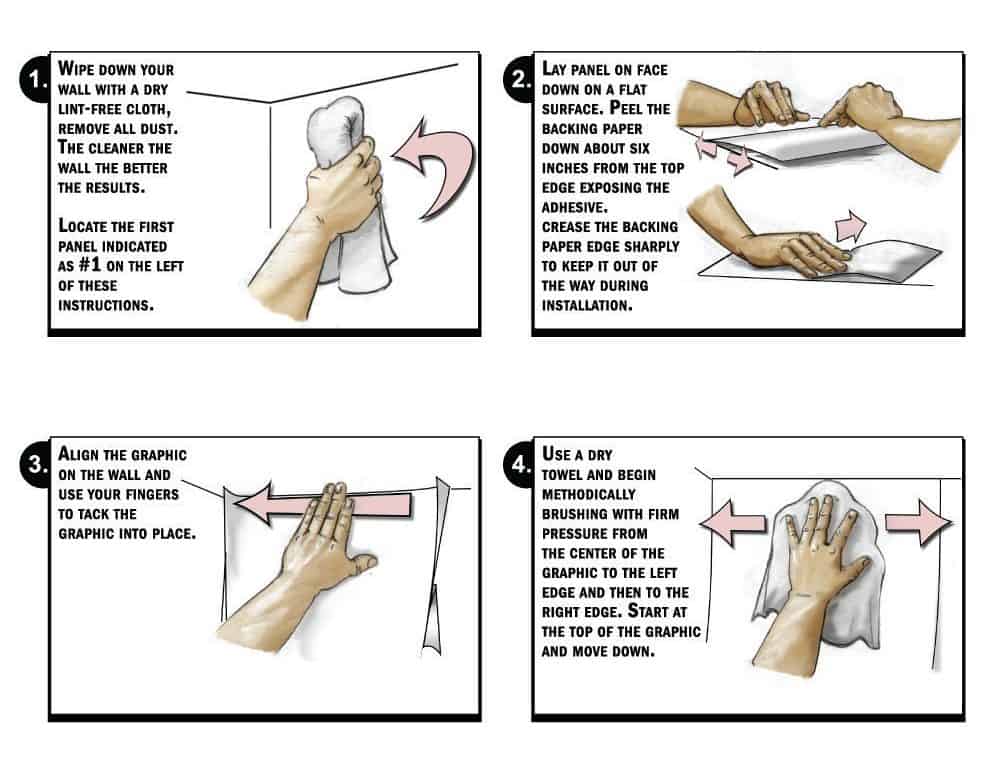 1. WIPE DOWN YOUR WALL WITH A DRY LINT-FREE CLOTH, REMOVE ALL DUST. THE CLEANER THE WALL THE BETTER THE RESULTS.

LOCATE THE FIRST PANEL INDICATED AS #1 ON THE LEFT OF THESE INSTRUCTIONS.

2. LAY PANEL ON FACE DOWN ON A FLAT SURFACE. PEEL THE BACKING PAPER DOWN ABOUT SIX INCHES FROM THE TOP EDGE EXPOSING THE ADHESIVE.
CREASE THE BACKING PAPER EDGE SHARPLY TO KEEP IT OUT OF THE WAY DURING INSTALLATION.

3. ALIGN THE GRAPHIC ON THE WALL AND USE YOUR FINGERS TO TACK THE GRAPHIC INTO PLACE.

4. USE A DRY TOWEL AND BEGIN METHODICALLY BRUSHING WITH FIRM PRESSURE FROM THE CENTER OF THE GRAPHIC TO THE LEFT EDGE AND THEN TO THE RIGHT EDGE. START AT THE TOP OF THE GRAPHIC AND MOVE DOWN.